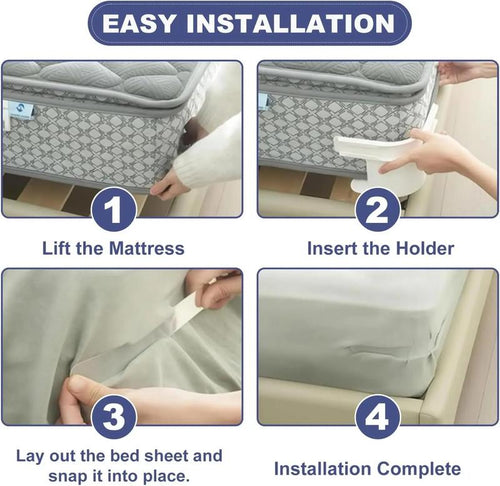 EASY INSTALLATION

1

Lift the Mattress

2

Insert the Holder

3

Lay out the bed sheet and snap it into place.

4

Installation Complete